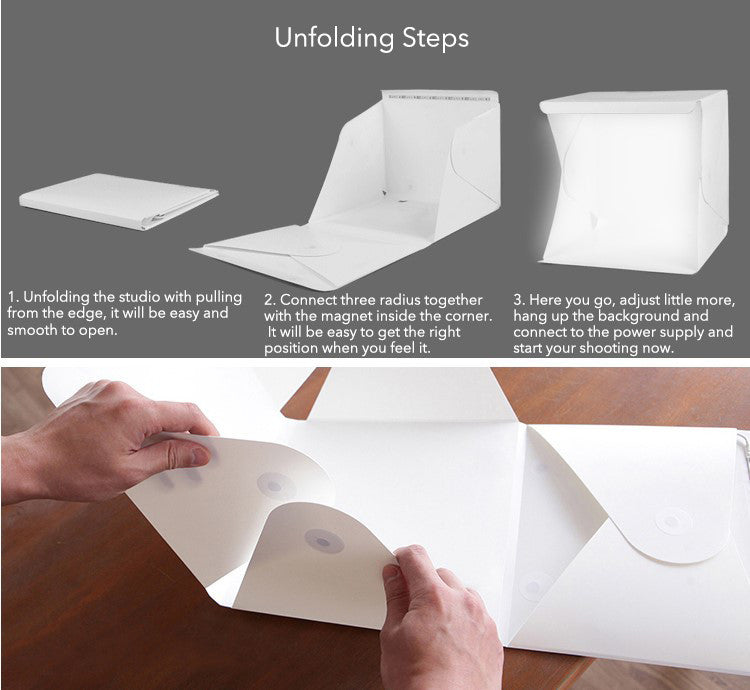 Unfolding Steps

1. Unfolding the studio with pulling from the edge, it will be easy and smooth to open.

2. Connect three radius together with the magnet inside the corner. It will be easy to get the right position when you feel it.

3. Here you go, adjust little more, hang up the background and connect to the power supply and start your shooting now.